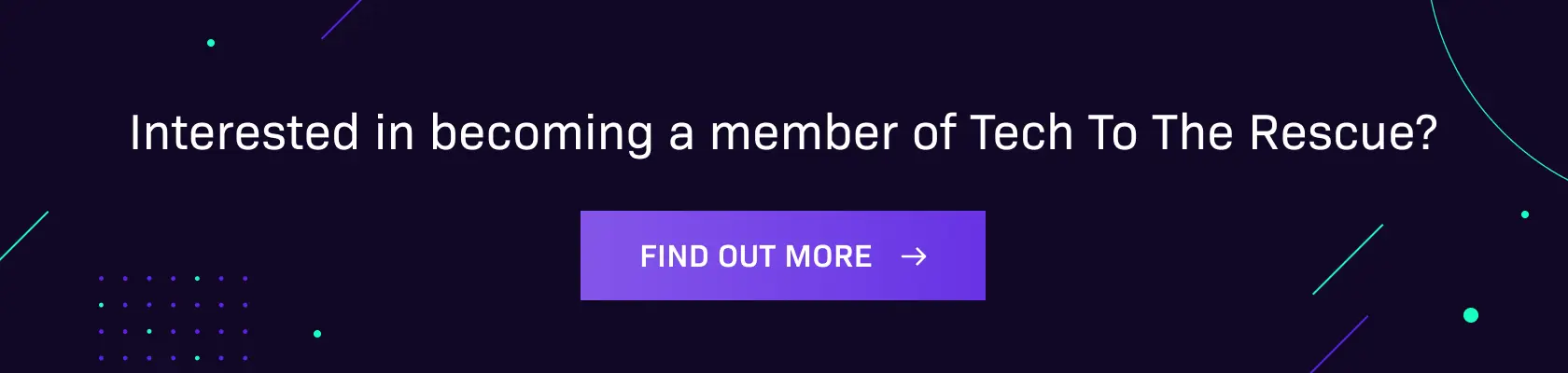 Interested in becoming a member of Tech To The Rescue?

FIND OUT MORE →